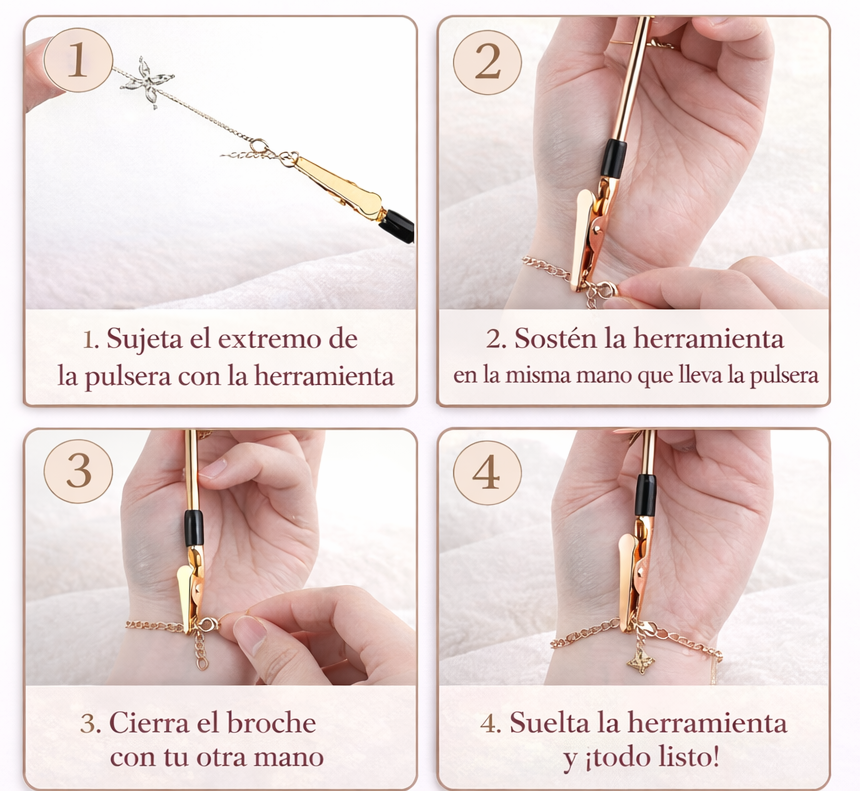 1

1. Sujeta el extremo de la pulsera con la herramienta

2

2. Sostén la herramienta en la misma mano que lleva la pulsera

3

3. Cierra el broche con tu otra mano

4

4. Suelta la herramienta y ¡todo listo!