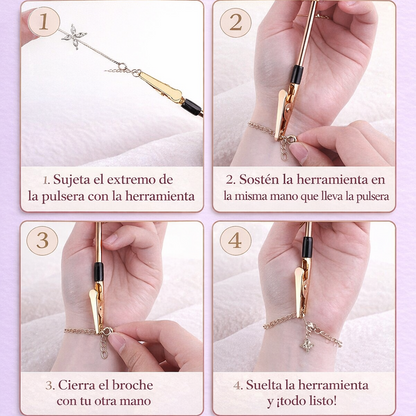 1

1. Sujeta el extremo de la pulsera con la herramienta

2

2. Sostén la herramienta en la misma mano que lleva la pulsera

3

3. Cierra el broche con tu otra mano

4

4. Suelta la herramienta y ¡todo listo!