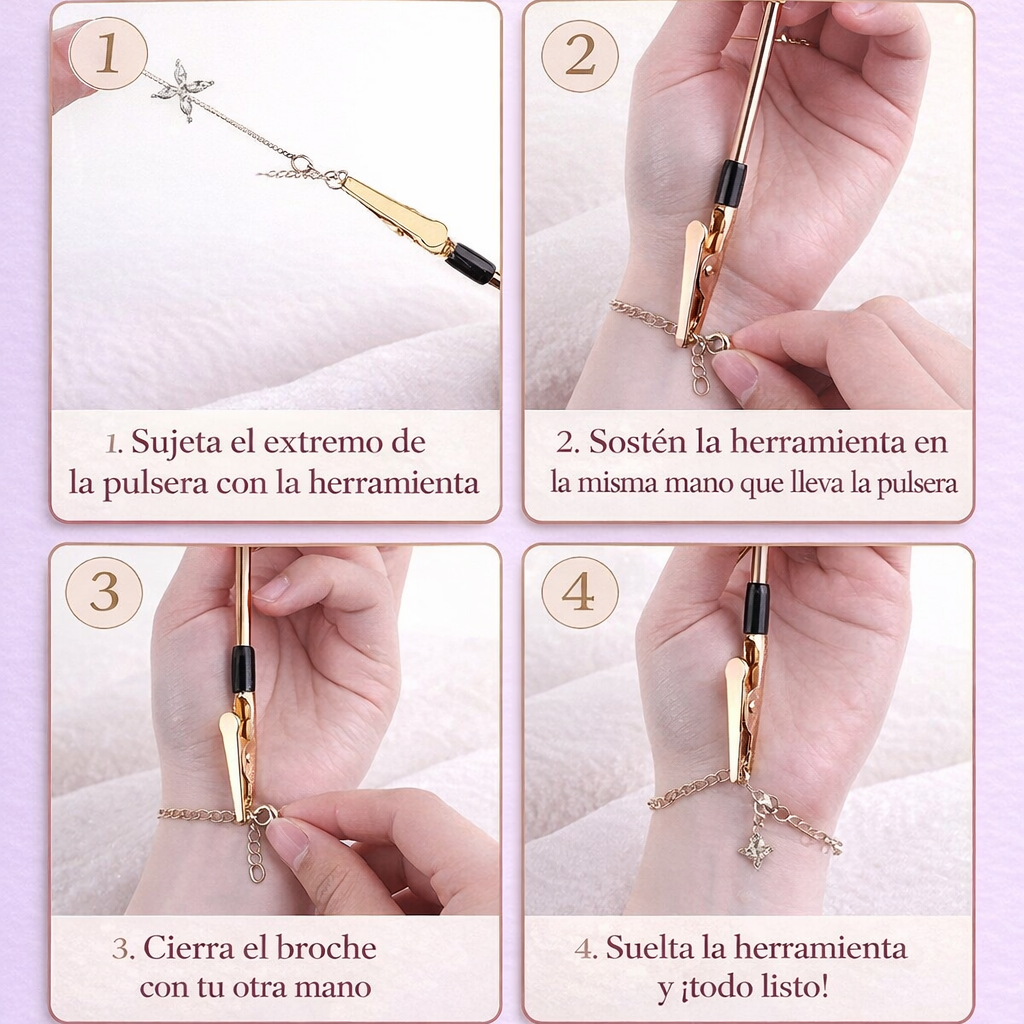 1

1. Sujeta el extremo de la pulsera con la herramienta

2

2. Sostén la herramienta en la misma mano que lleva la pulsera

3

3. Cierra el broche con tu otra mano

4

4. Suelta la herramienta y ¡todo listo!